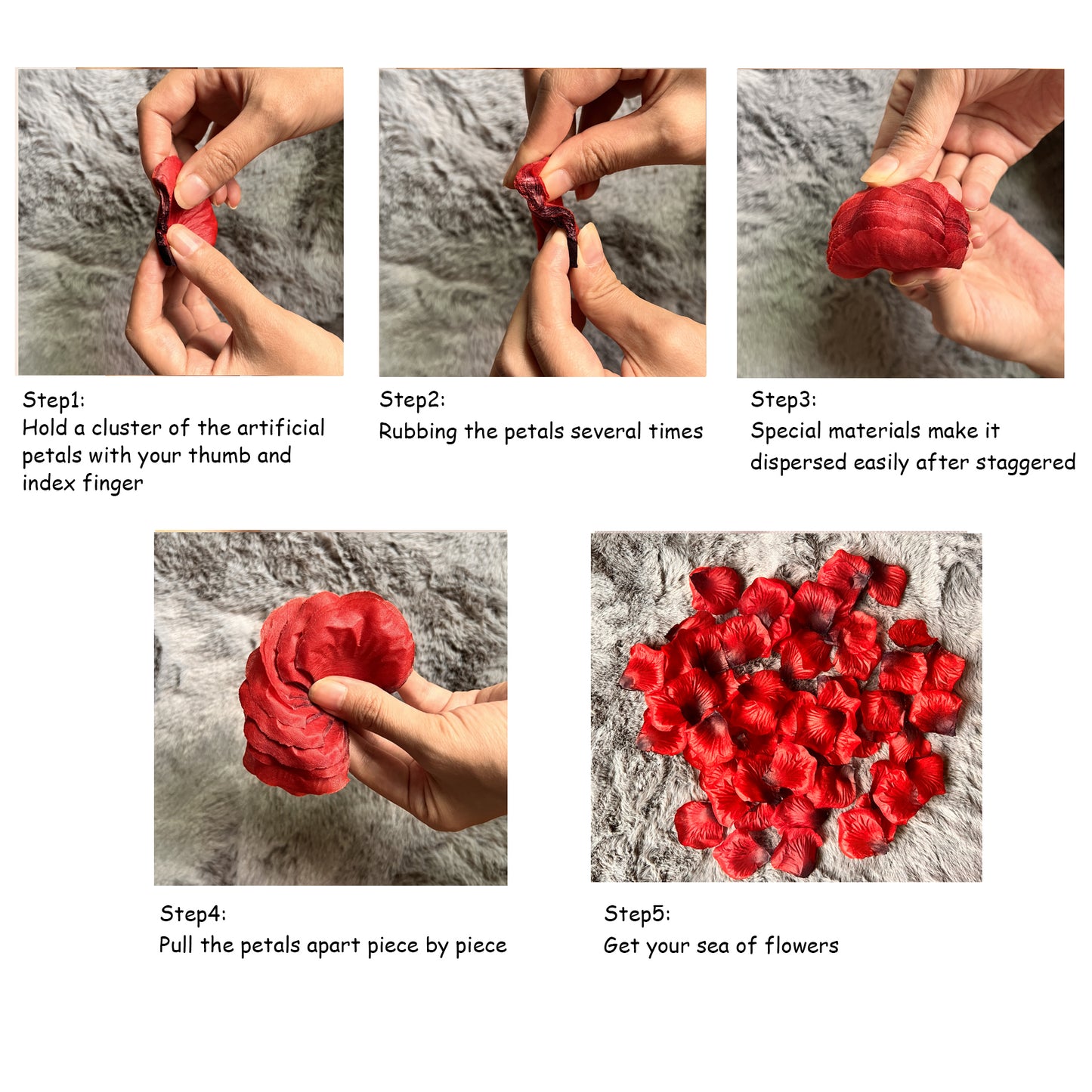 Step1:
Hold a cluster of the artificial petals with your thumb and index finger

Step2:
Rubbing the petals several times

Step3:
Special materials make it dispersed easily after staggered

Step4:
Pull the petals apart piece by piece

Step5:
Get your sea of flowers