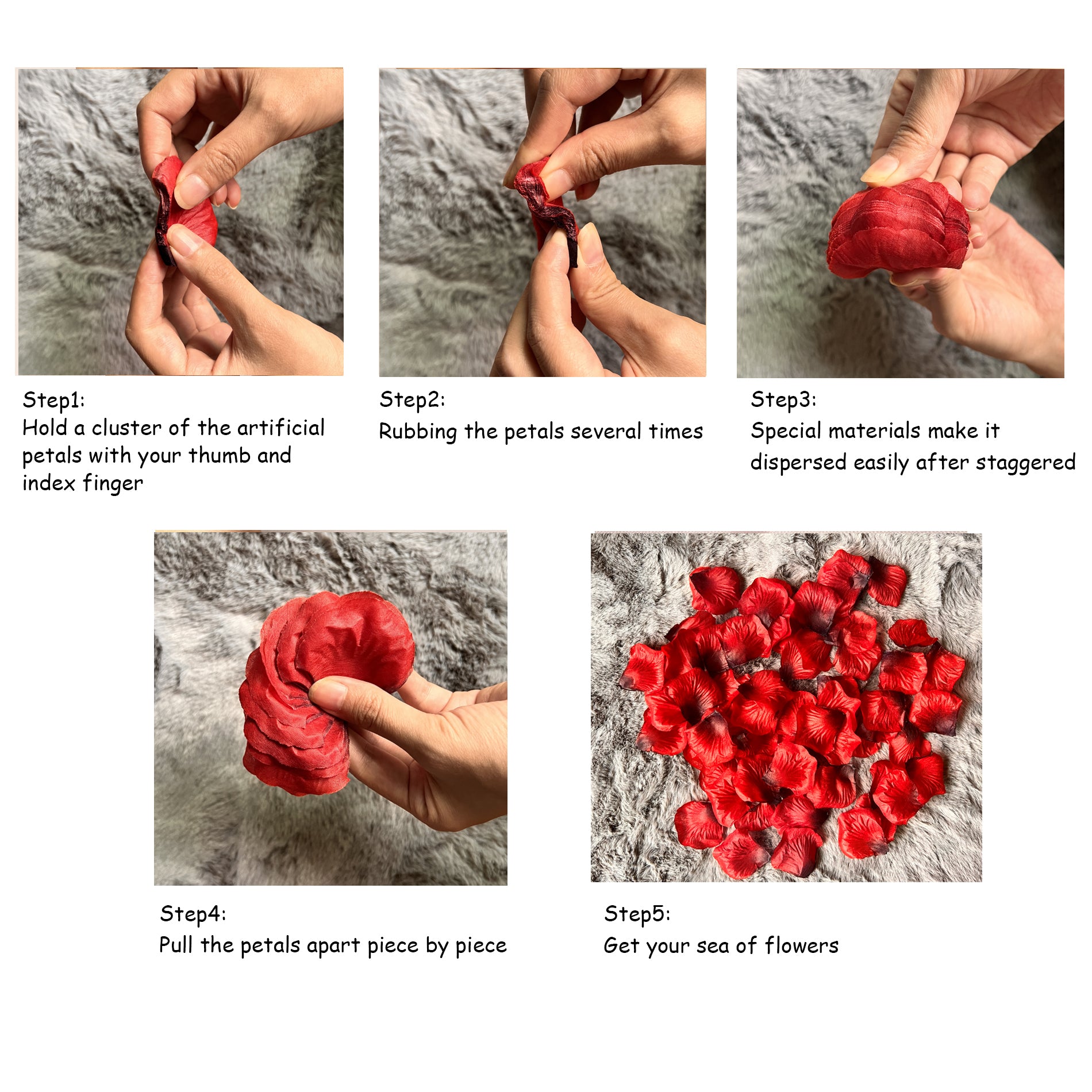 Step1:
Hold a cluster of the artificial petals with your thumb and index finger

Step2:
Rubbing the petals several times

Step3:
Special materials make it dispersed easily after staggered

Step4:
Pull the petals apart piece by piece

Step5:
Get your sea of flowers